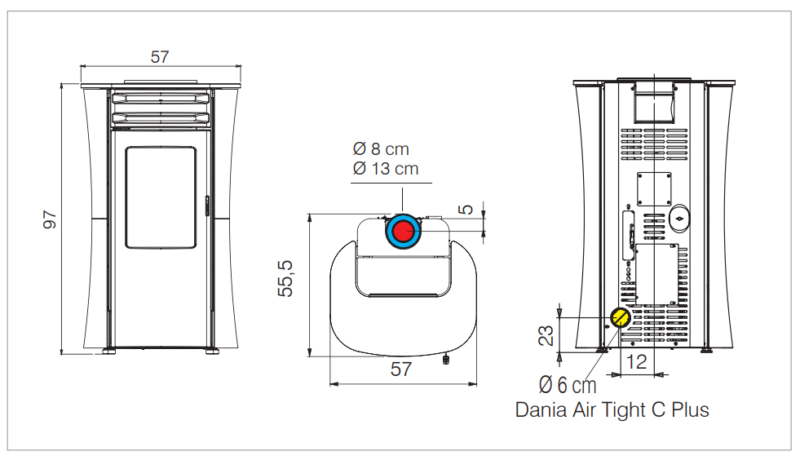 57

97

Ø 8 cm
Ø 13 cm

5

55,5

57

23

12

Ø 6 cm
Dania Air Tight C Plus